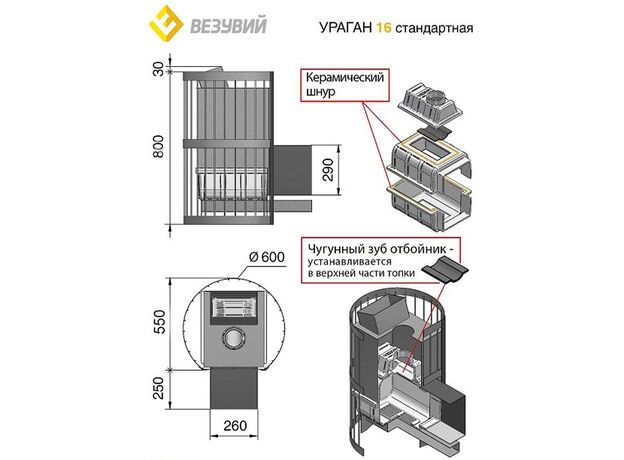 ВЕЗУВИЙ

УРАГАН 16 стандартная

30

800

290

Керамический шнур

Ø 600

550

250

260

Чугунный зуб отбойник - устанавливается в верхней части топки