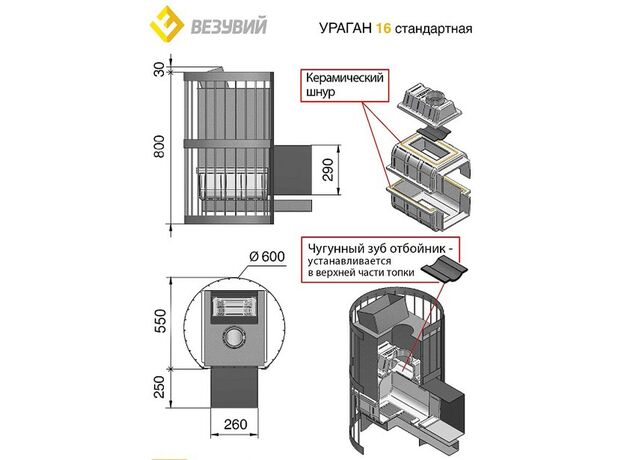 ВЕЗУВИЙ

УРАГАН 16 стандартная

30

800

290

Керамический шнур

Ø 600

550

250

260

Чугунный зуб отбойник - устанавливается в верхней части топки