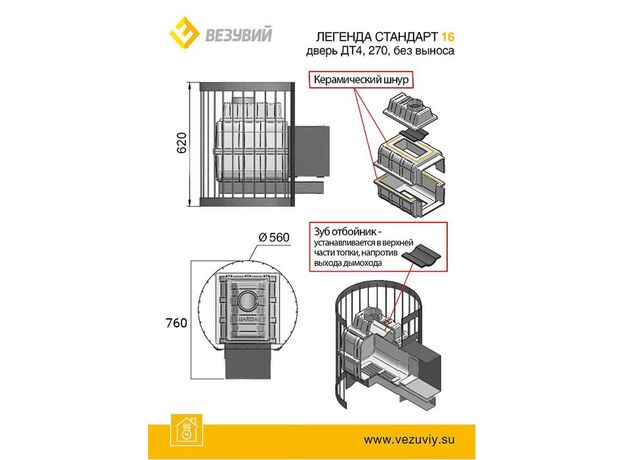 ВЕЗУВИЙ

ЛЕГЕНДА СТАНДАРТ 16
дверь ДТ4, 270, без выноса

Керамический шнур

620

Ø 560

Зуб отбойник - устанавливается в верхней части топки, напротив выхода дымохода

760

www.vezuviy.su