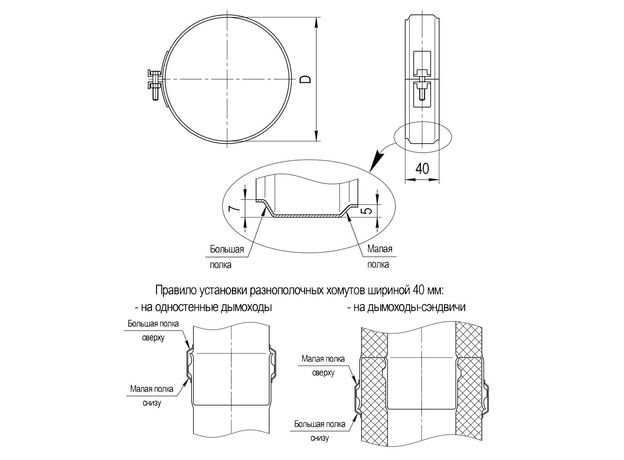 D

40

7

5

Большая полка

Малая полка

Правило установки разнополочных хомутов шириной 40 мм:

- на одностенные дымоходы

- на дымоходы-сэндвичи

Большая полка сверху

Малая полка снизу

Малая полка сверху

Большая полка снизу