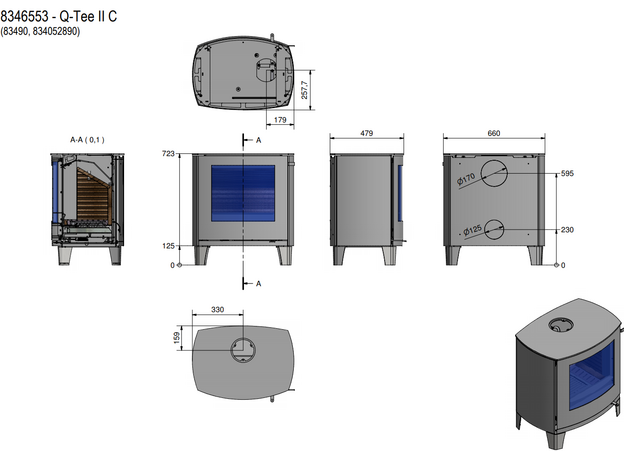 8346553 - Q-Tee II C
(83490, 834052890)

257,7
179

A-A ( 0,1 )

A
723
125
0
A

479

660
Ø170
595
Ø125
230
0

330
159