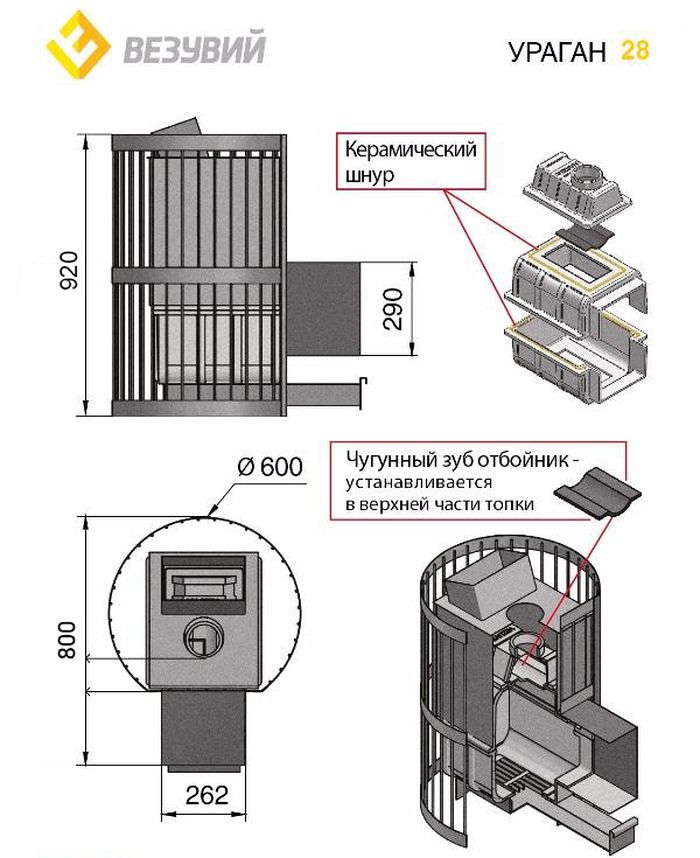 ВЕЗУВИЙ

УРАГАН 28

920

290

Керамический шнур

Ø 600

Чугунный зуб отбойник - устанавливается в верхней части топки

800

262