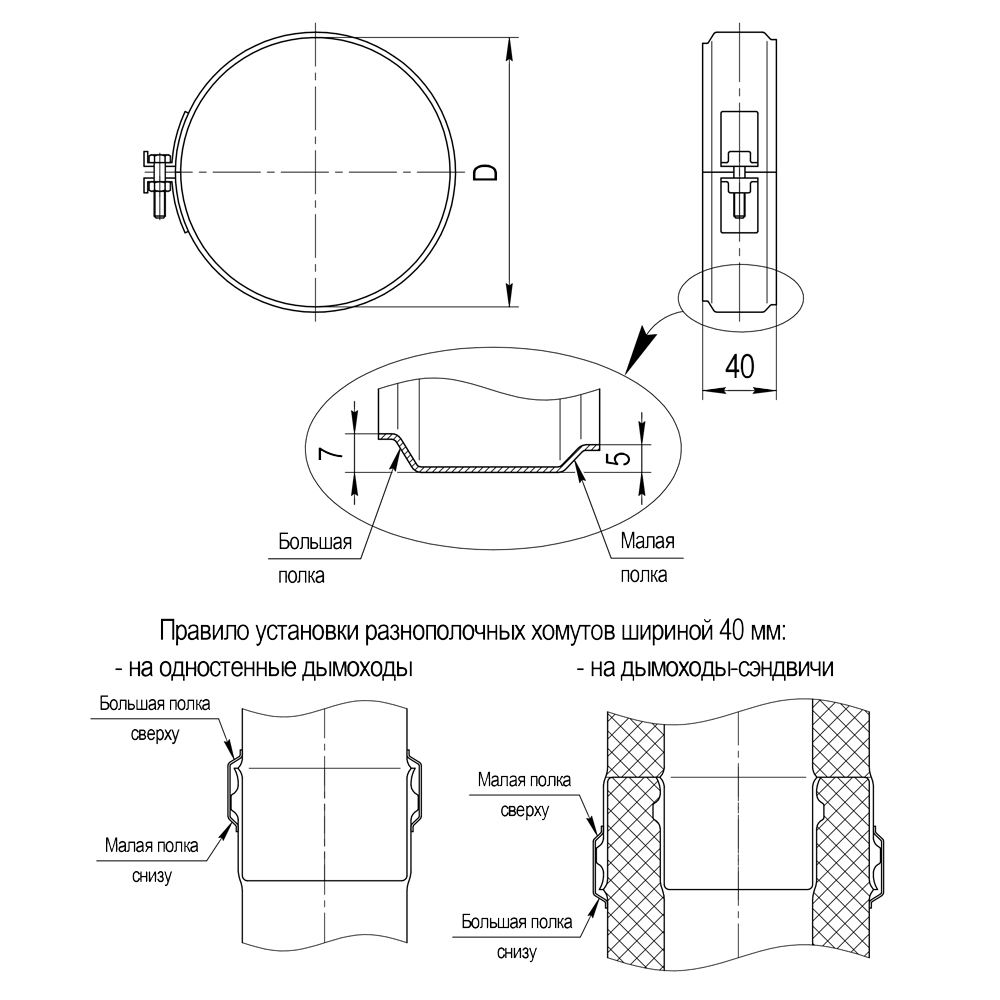 D

40

7

5

Большая полка

Малая полка

Правило установки разнополочных хомутов шириной 40 мм:

- на одностенные дымоходы

- на дымоходы-сэндвичи

Большая полка сверху

Малая полка снизу

Малая полка сверху

Большая полка снизу